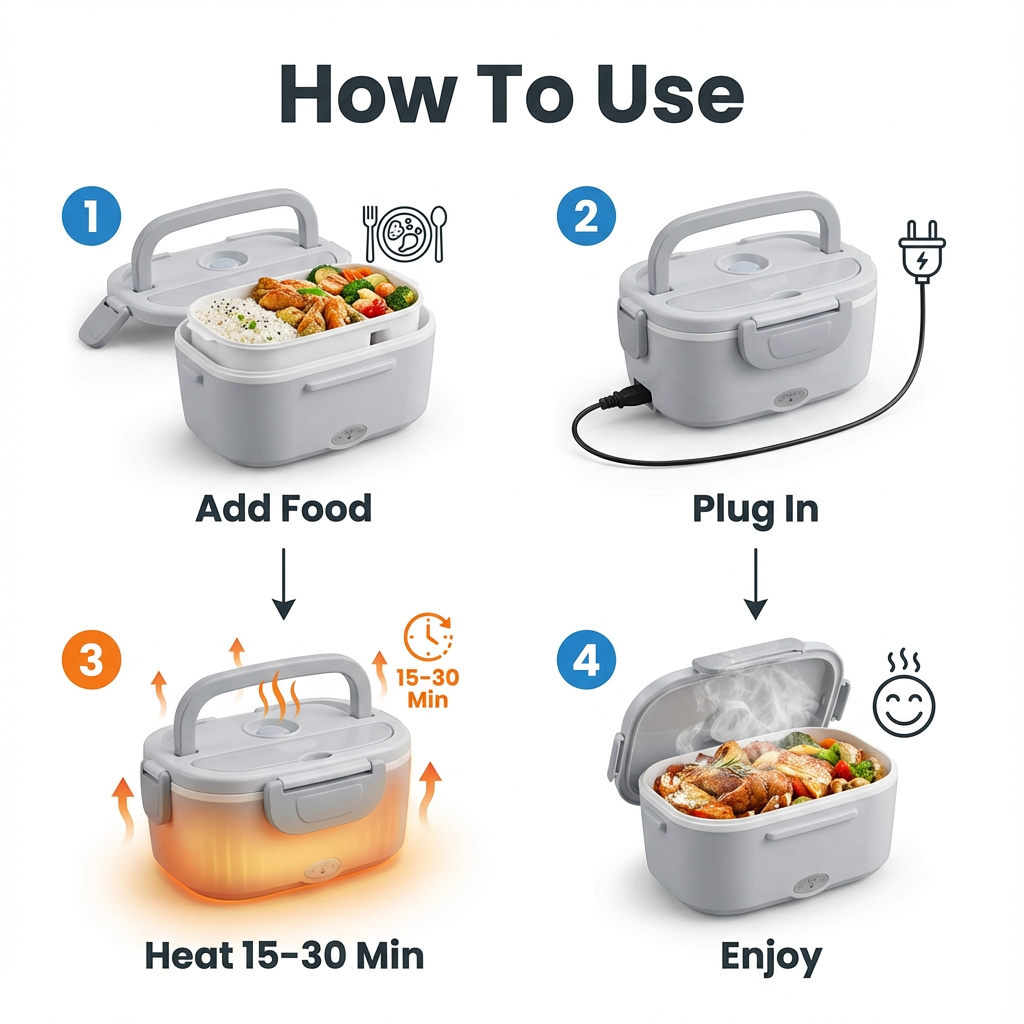 How To Use

1

Add Food

2

Plug In

3

15-30 Min

Heat 15-30 Min

4

Enjoy